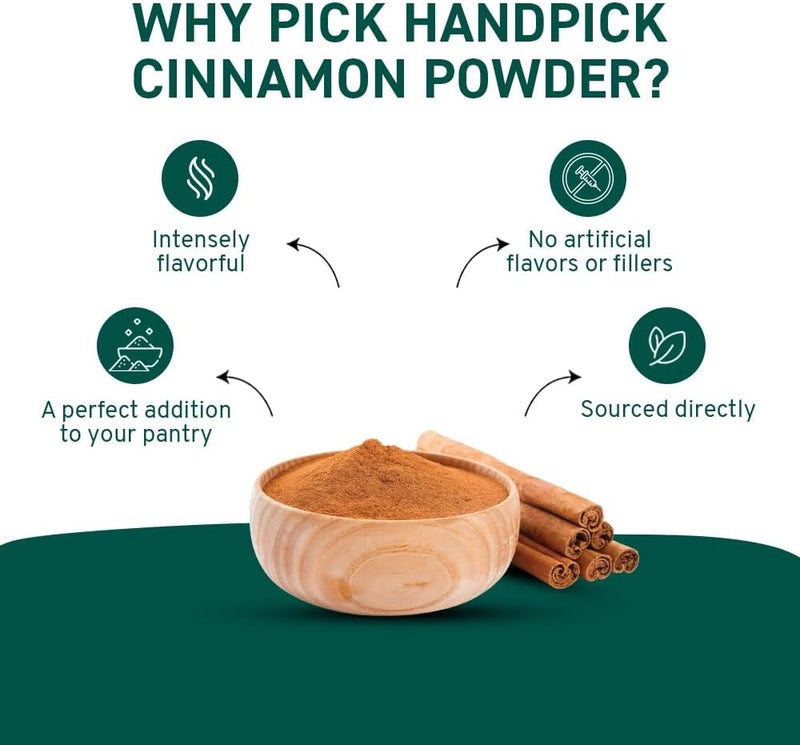 WHY PICK HANDPICK CINNAMON POWDER?

Intensely flavorful

No artificial flavors or fillers

A perfect addition to your pantry

Sourced directly